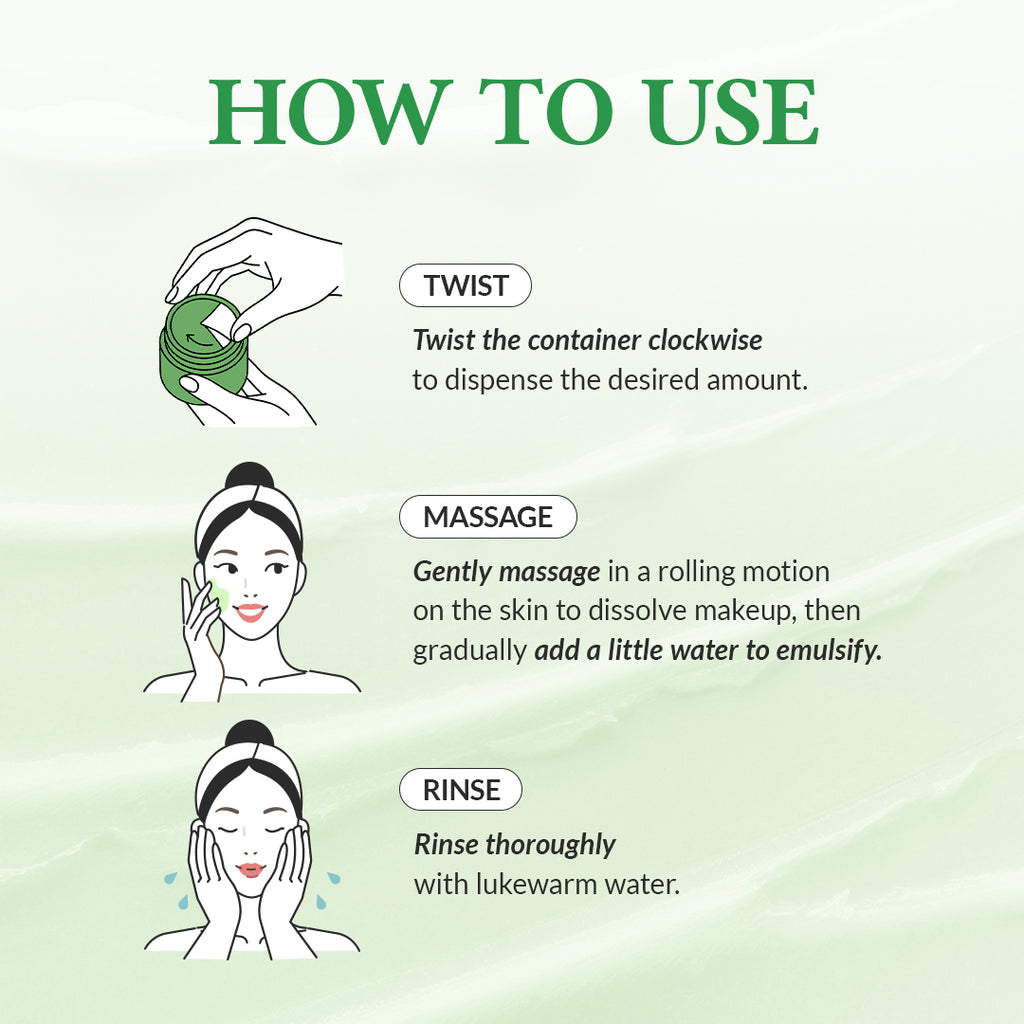 HOW TO USE

TWIST

Twist the container clockwise to dispense the desired amount.

MASSAGE

Gently massage in a rolling motion on the skin to dissolve makeup, then gradually add a little water to emulsify.

RINSE

Rinse thoroughly with lukewarm water.